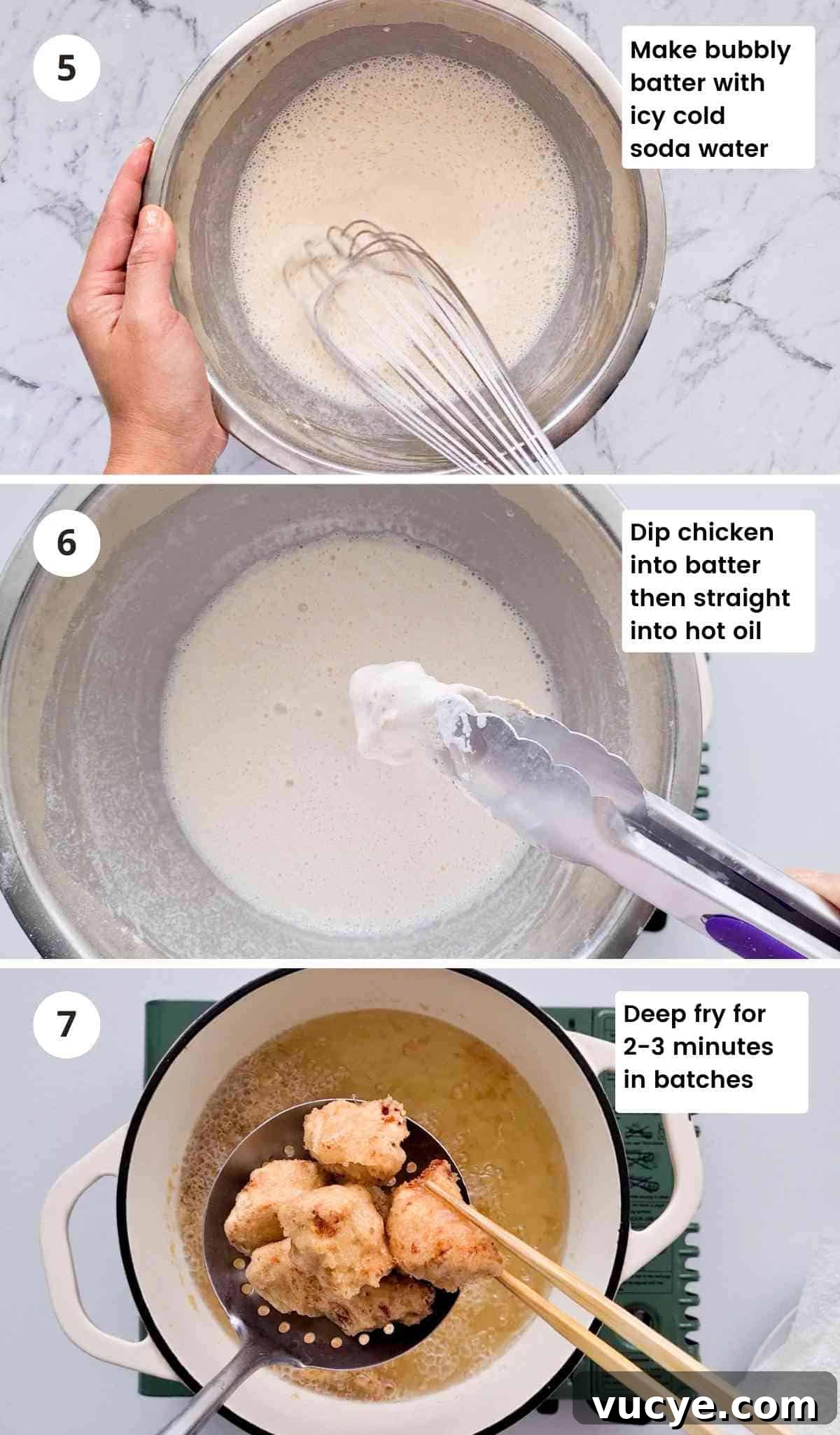 5

Make bubbly batter with icy cold soda water

6

Dip chicken into batter then straight into hot oil

7

Deep fry for 2-3 minutes in batches

vucye.com