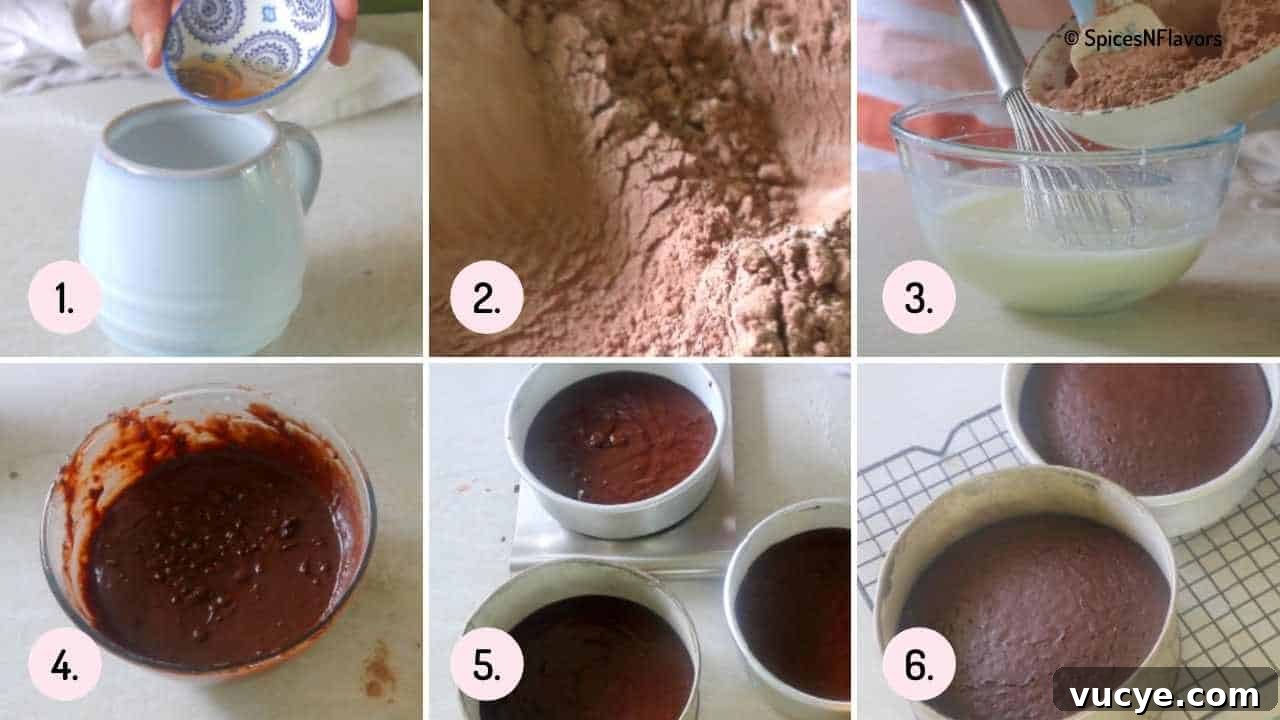 1.

2.

© SpicesNFlavors

3.

4.

5.

6.

vucye.com