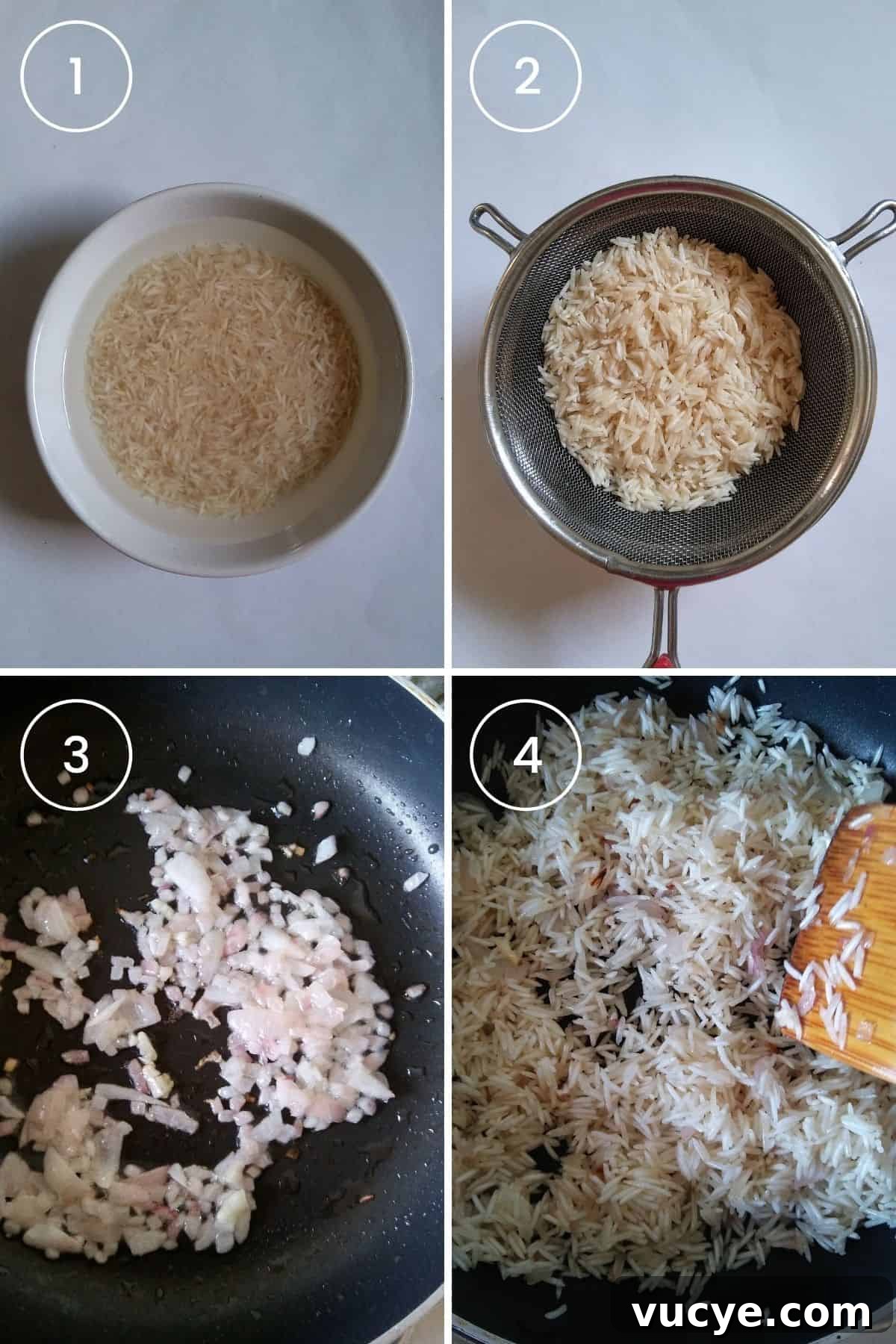 1

2

3

4

vucye.com